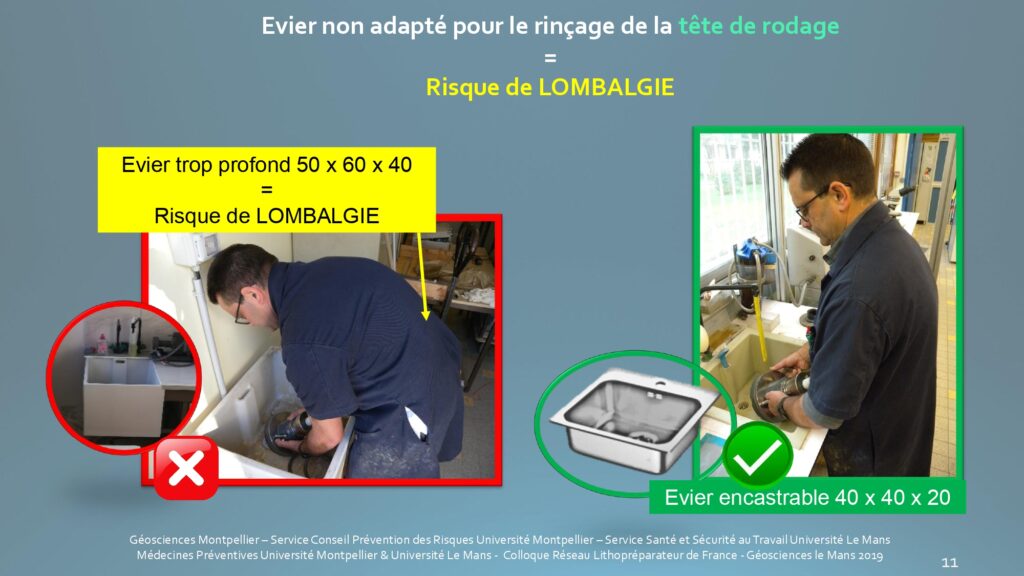 Evier non adapté pour le rinçage de la tête de rodage
=
Risque de LOMBALGIE

Evier trop profond 50 x 60 x 40
=
Risque de LOMBALGIE

Evier encastrable 40 x 40 x 20

Géosciences Montpellier – Service Conseil Prévention des Risques Université Montpellier – Service Santé et Sécurité au Travail Université Le Mans
Médecines Préventives Université Montpellier & Université Le Mans - Colloque Réseau Lithopréparateur de France - Géosciences le Mans 2019

11