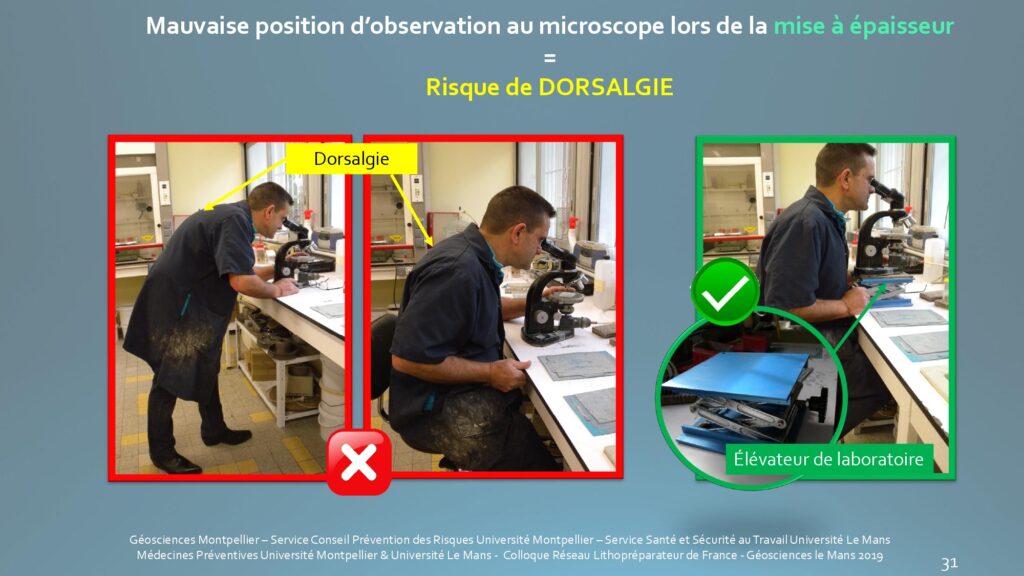 Mauvaise position d'observation au microscope lors de la mise à épaisseur
=
Risque de DORSALGIE

Dorsalgie

Élévateur de laboratoire

Géosciences Montpellier – Service Conseil Prévention des Risques Université Montpellier – Service Santé et Sécurité au Travail Université Le Mans
Médecines Préventives Université Montpellier & Université Le Mans - Colloque Réseau Lithopréparateur de France - Géosciences le Mans 2019

31