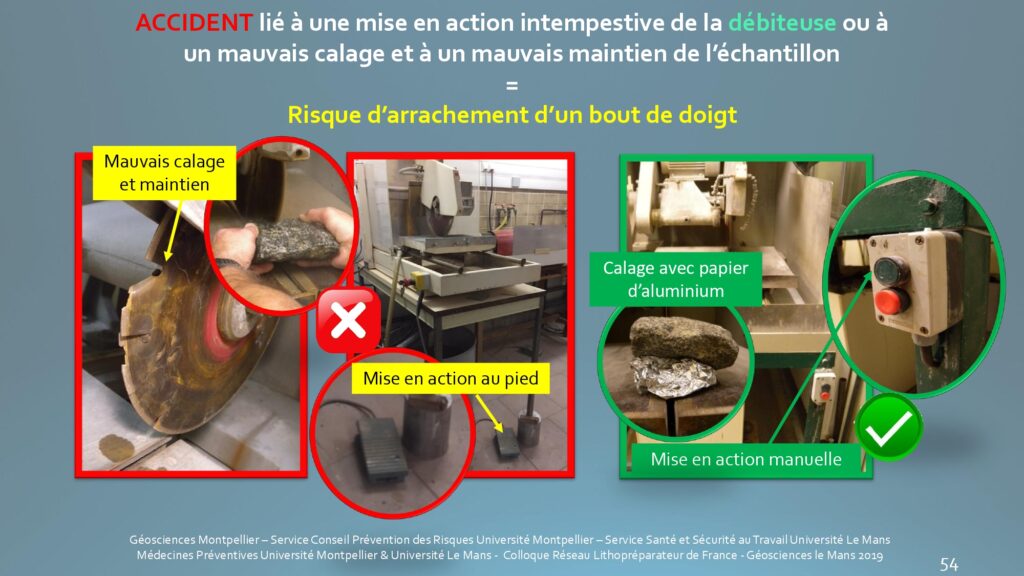 ACCIDENT lié à une mise en action intempestive de la débiteuse ou à un mauvais calage et à un mauvais maintien de l'échantillon

=

Risque d'arrachement d'un bout de doigt

Mauvais calage et maintien

Mise en action au pied

Calage avec papier d'aluminium

Mise en action manuelle

Géosciences Montpellier – Service Conseil Prévention des Risques Université Montpellier – Service Santé et Sécurité au Travail Université Le Mans Médecines Préventives Université Montpellier & Université Le Mans - Colloque Réseau Lithopréparateur de France - Géosciences le Mans 2019

54